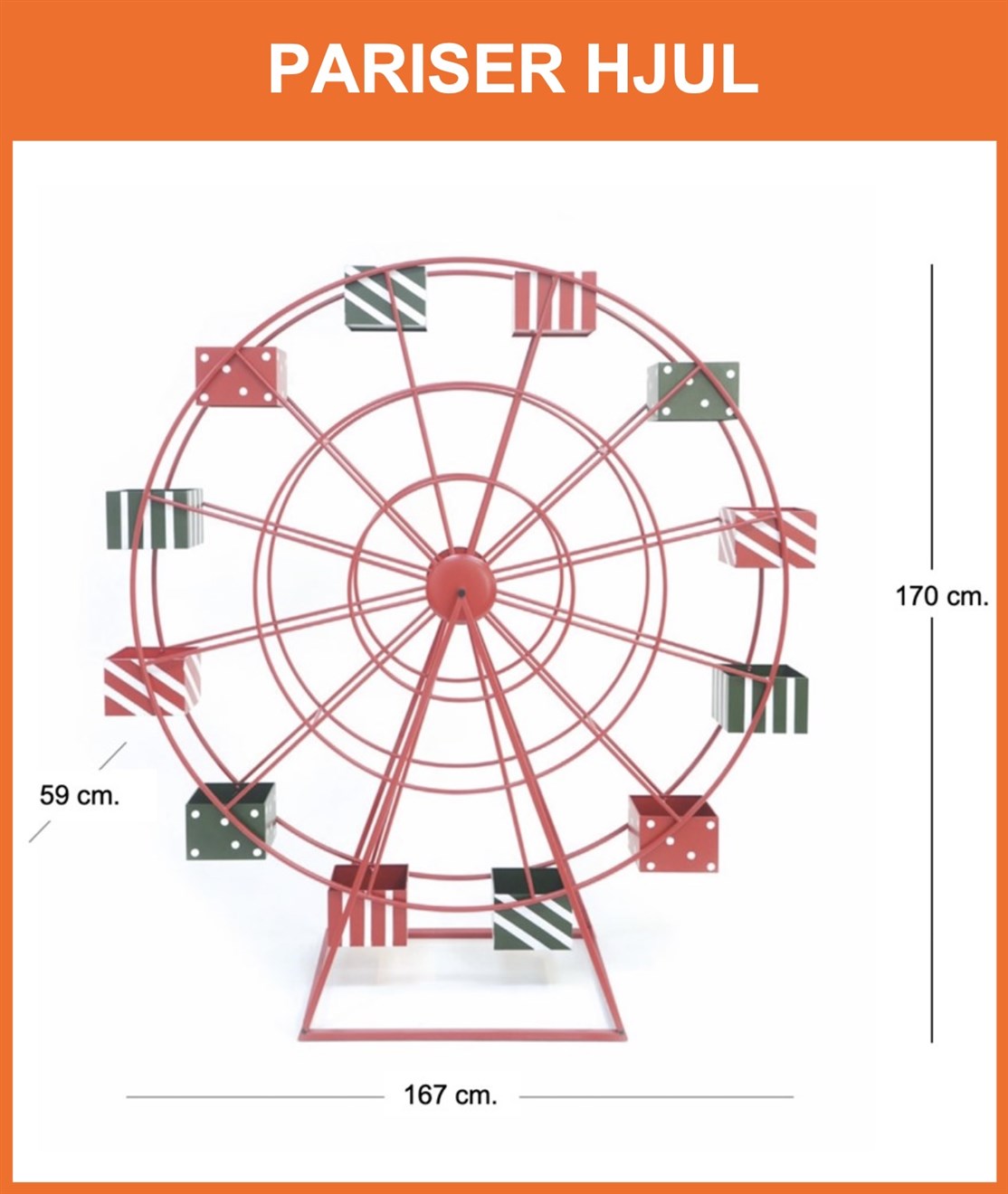 PARISER HJUL

170 cm.

59 cm.

167 cm.